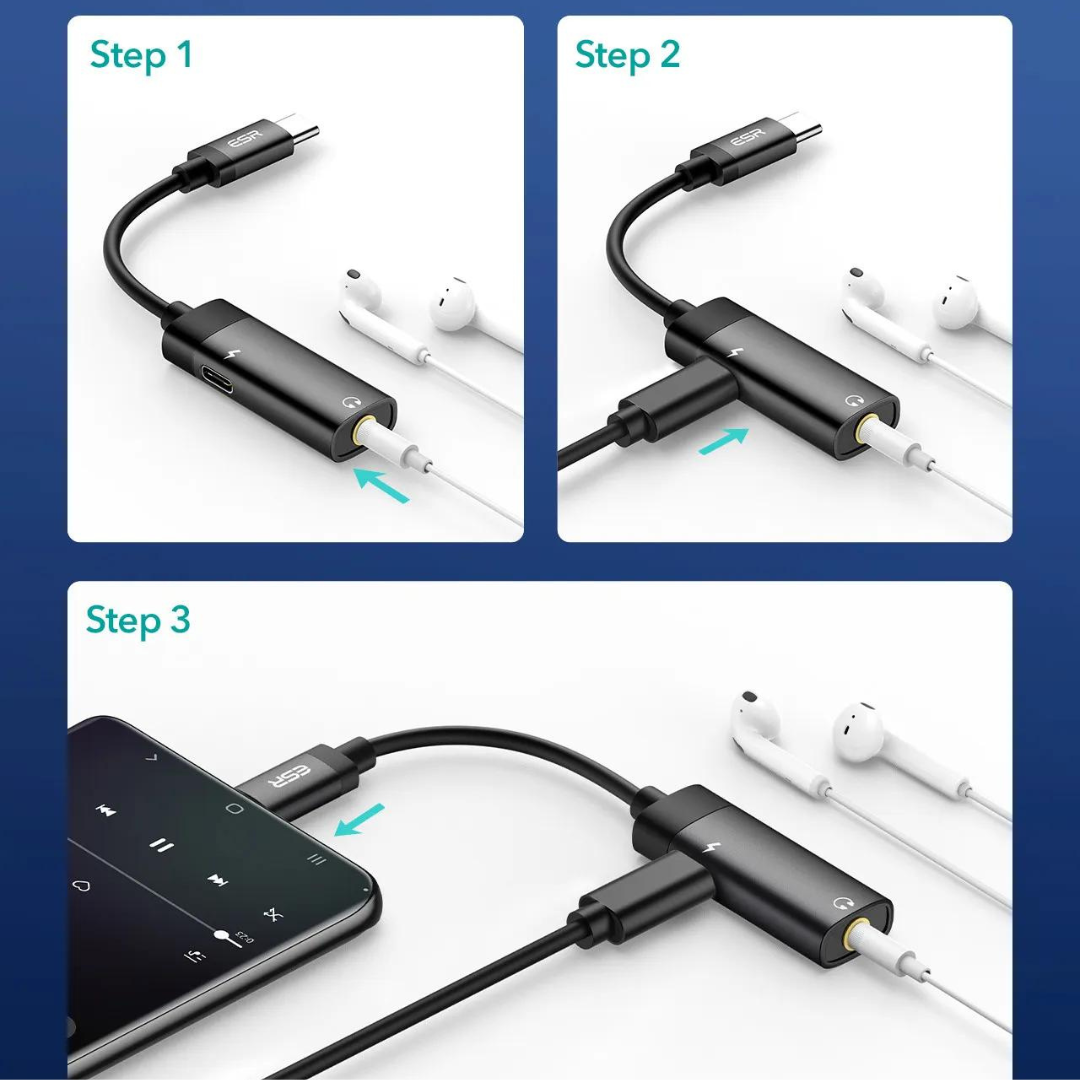 Step 1

ESR

Step 2

ESR

Step 3

ESR

0:25